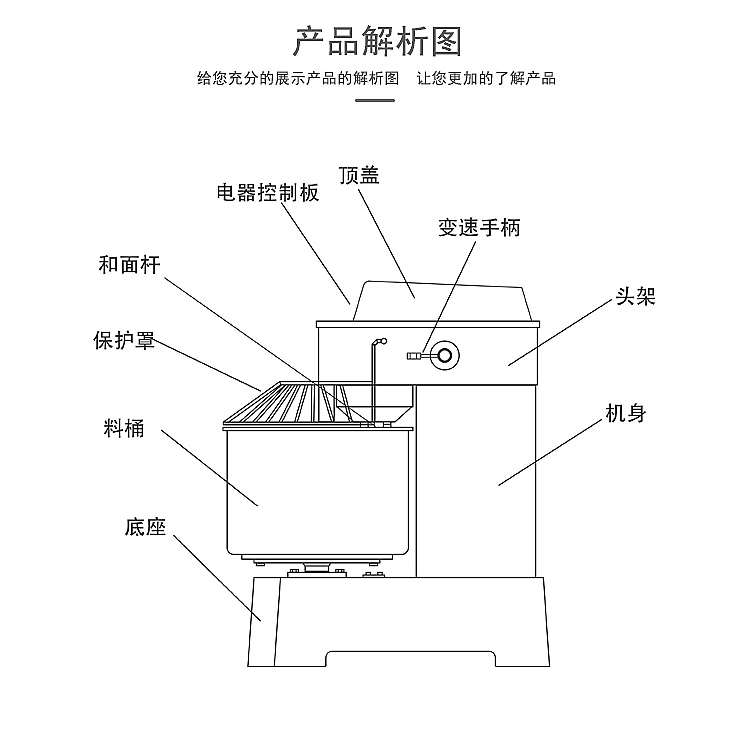 产品解析图

给您充分的展示产品的解析图　让您更加的了解产品

顶盖

电器控制板

变速手柄

和面杆

头架

保护罩

机身

料桶

底座