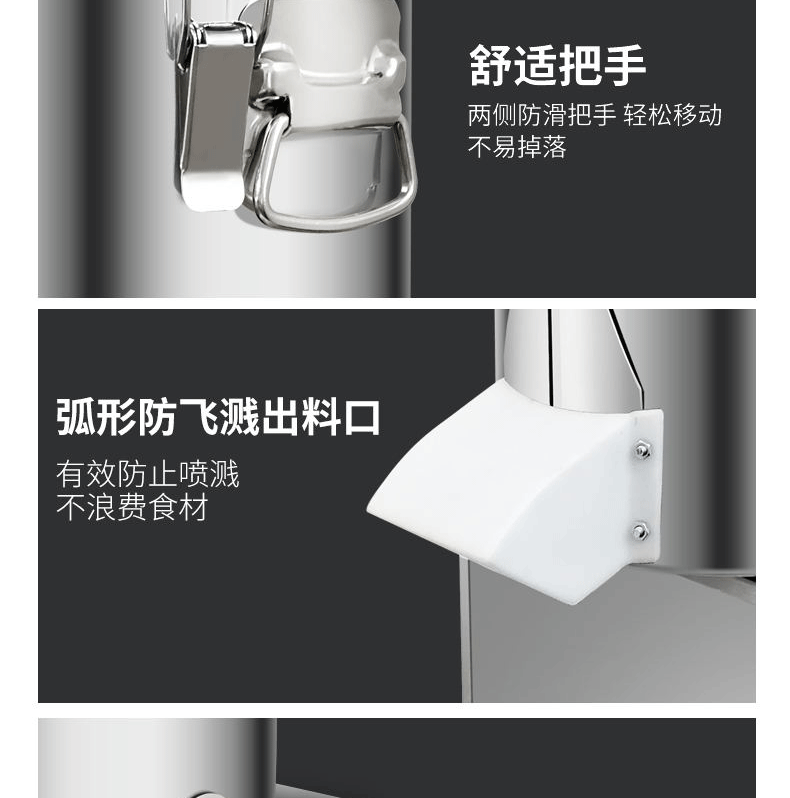 舒适把手

两侧防滑把手 轻松移动
不易掉落

弧形防飞溅出料口

有效防止喷溅
不浪费食材